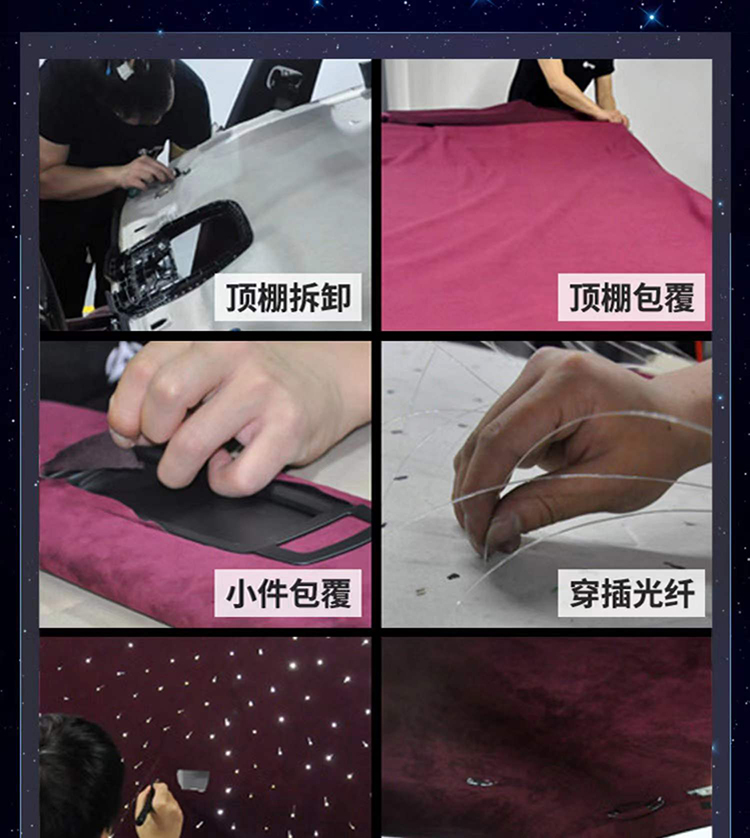 顶棚拆卸

顶棚包覆

小件包覆

穿插光纤